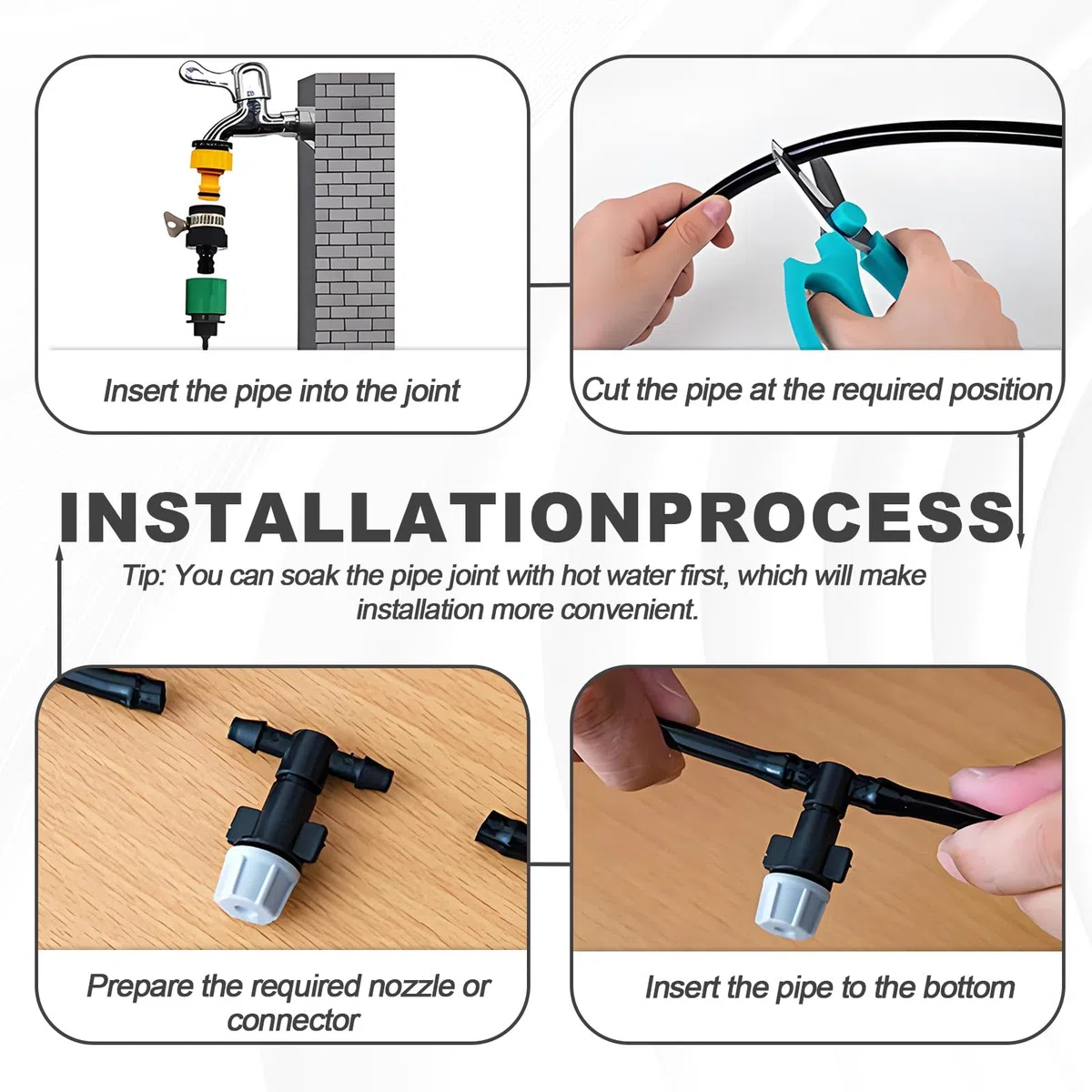 Insert the pipe into the joint

Cut the pipe at the required position

INSTALLATIONPROCESS

Tip: You can soak the pipe joint with hot water first, which will make installation more convenient.

Prepare the required nozzle or connector

Insert the pipe to the bottom